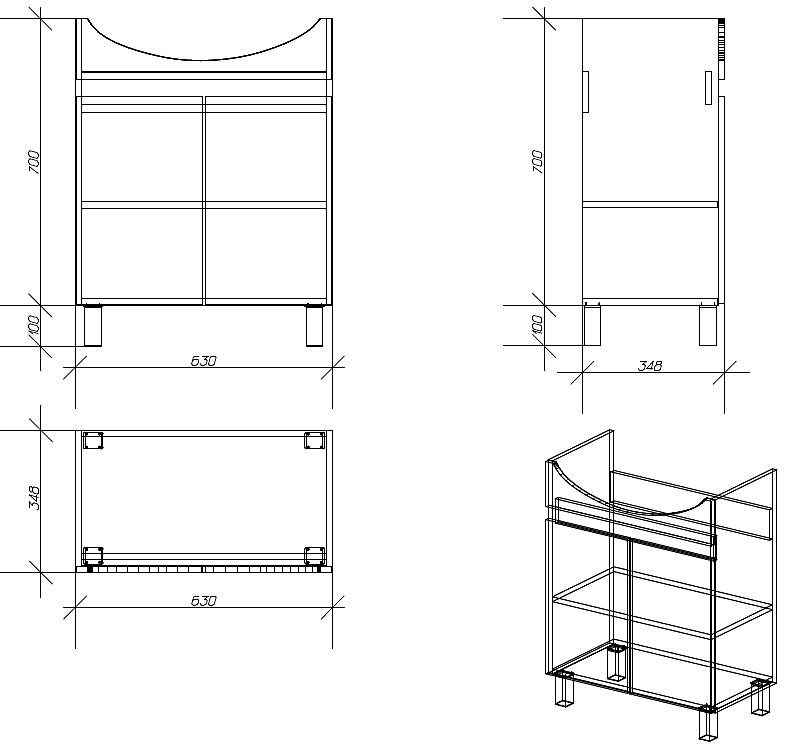 700
100
630
700
100
348
348
630