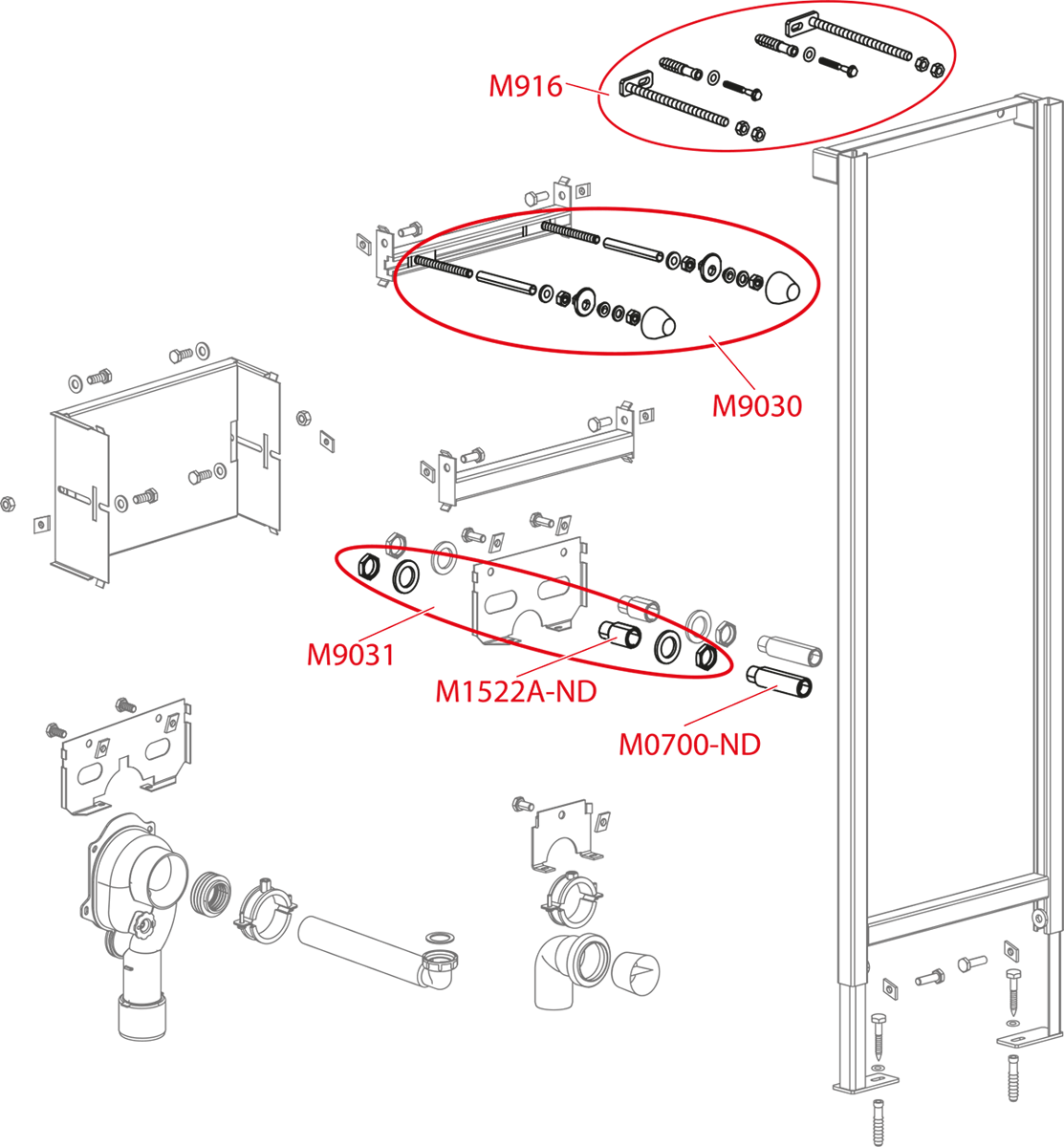 M916

M9030

M9031

M1522A-ND

M0700-ND