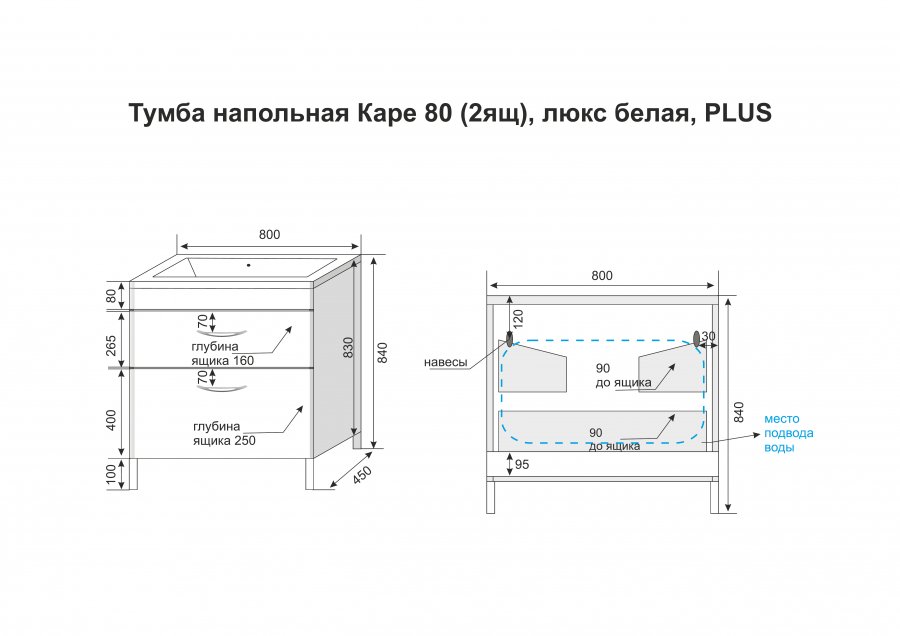 Тумба напольная Каре 80 (2ящ), люкс белая, PLUS

800
80
265
400
100
70
глубина ящика 160
70
глубина ящика 250
830
840
450

800
120
30
навесы
90
до ящика
90
до ящика
95
840
место подвода воды